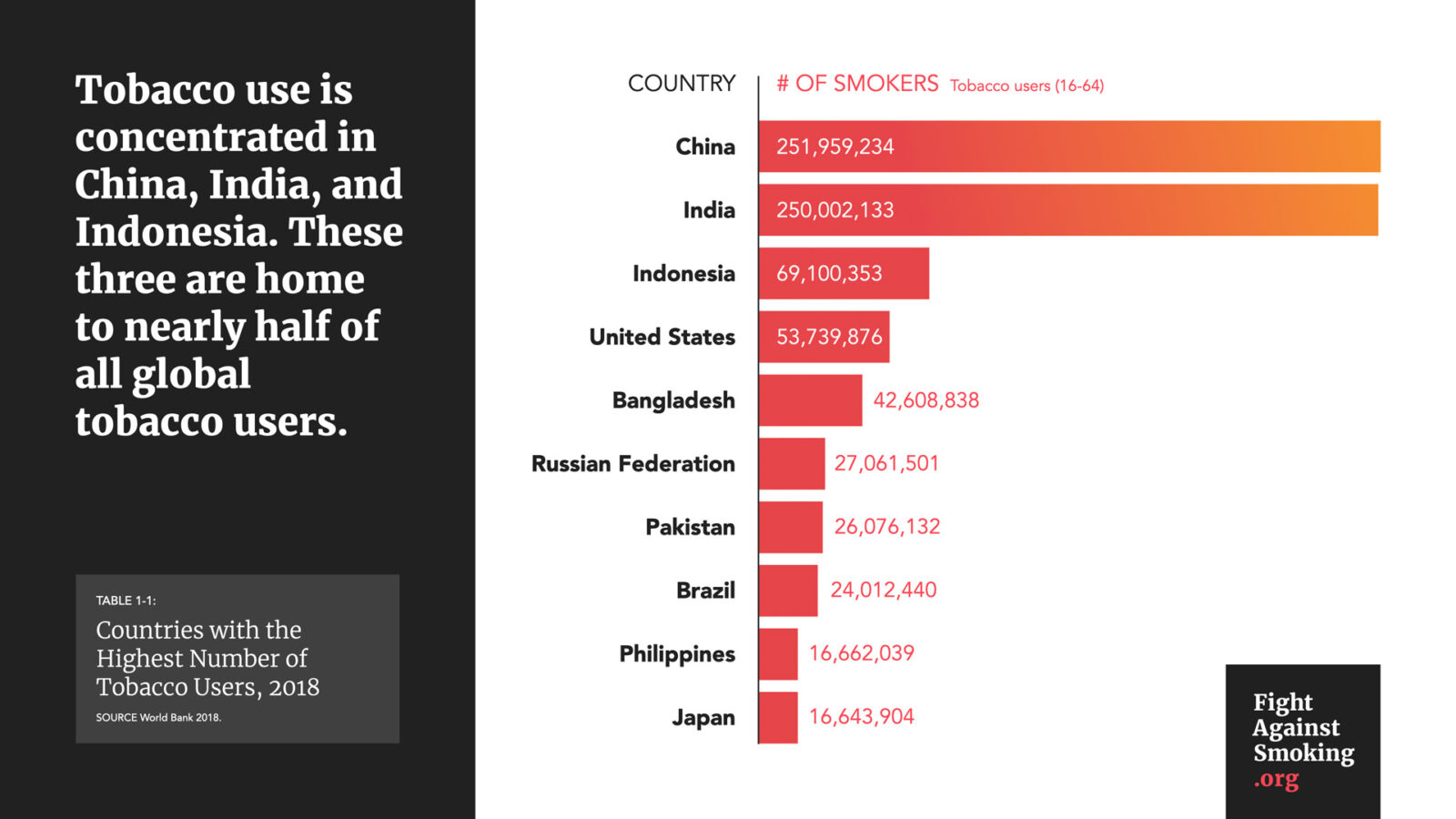 Tobacco use is concentrated in China, India, and Indonesia. These three are home to nearly half of all global tobacco users.

TABLE 1-1:
Countries with the Highest Number of Tobacco Users, 2018
SOURCE World Bank 2018.

| COUNTRY | # OF SMOKERS Tobacco users (16-64) |
|---|---|
| China | 251,959,234 |
| India | 250,002,133 |
| Indonesia | 69,100,353 |
| United States | 53,739,876 |
| Bangladesh | 42,608,838 |
| Russian Federation | 27,061,501 |
| Pakistan | 26,076,132 |
| Brazil | 24,012,440 |
| Philippines | 16,662,039 |
| Japan | 16,643,904 |

Fight Against Smoking .org